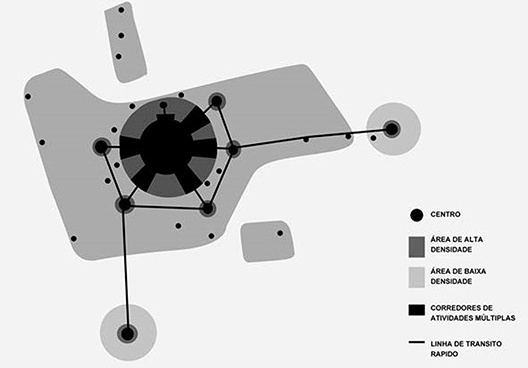 CENTRO

ÁREA DE ALTA DENSIDADE

ÁREA DE BAIXA DENSIDADE

CORREDORES DE ATIVIDADES MÚLTIPLAS

LINHA DE TRANSITO RAPIDO