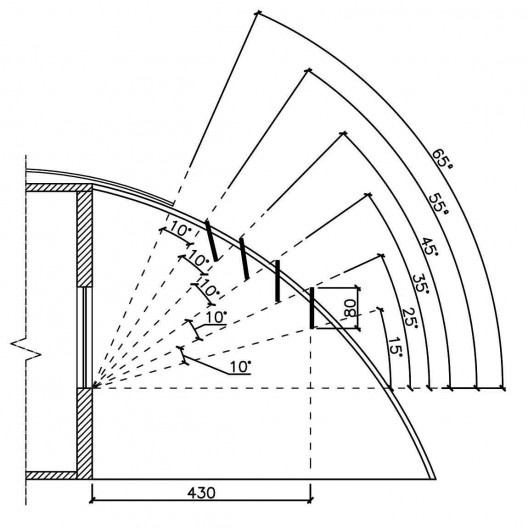 65°
55°
45°
35°
25°
15°
10°
10°
10°
10°
10°
80
430