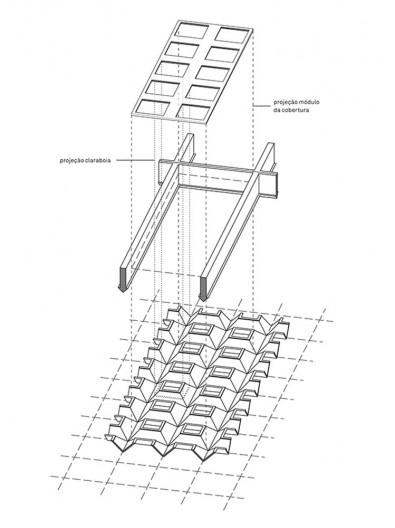 projeção módulo da cobertura

projeção claraboia