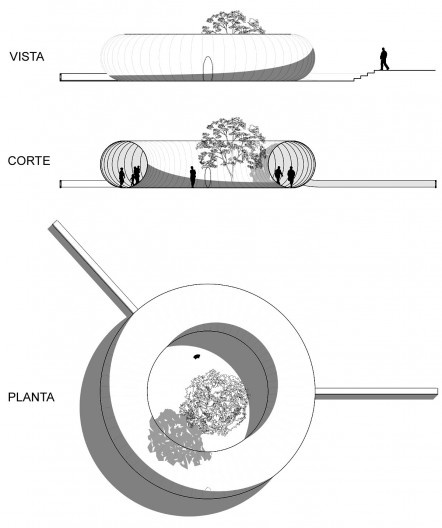 VISTA

CORTE

PLANTA