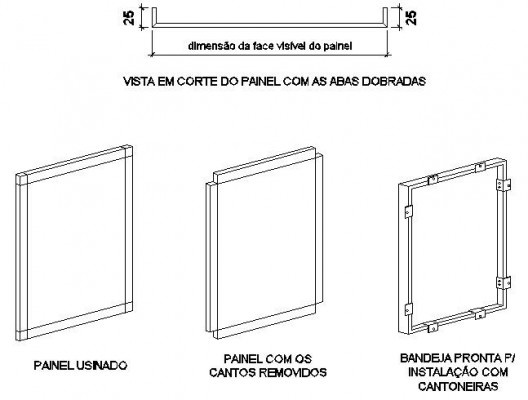 25

25

dimensão da face visível do painel

VISTA EM CORTE DO PAINEL COM AS ABAS DOBRADAS

PAINEL USINADO

PAINEL COM OS CANTOS REMOVIDOS

BANDEJA PRONTA P/ INSTALAÇÃO COM CANTONEIRAS